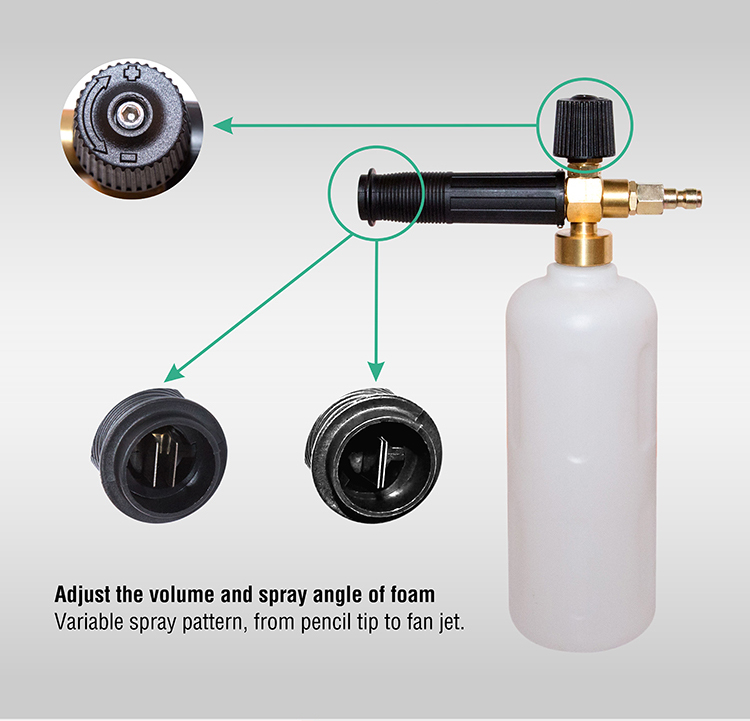 Adjust the volume and spray angle of foam
Variable spray pattern, from pencil tip to fan jet.